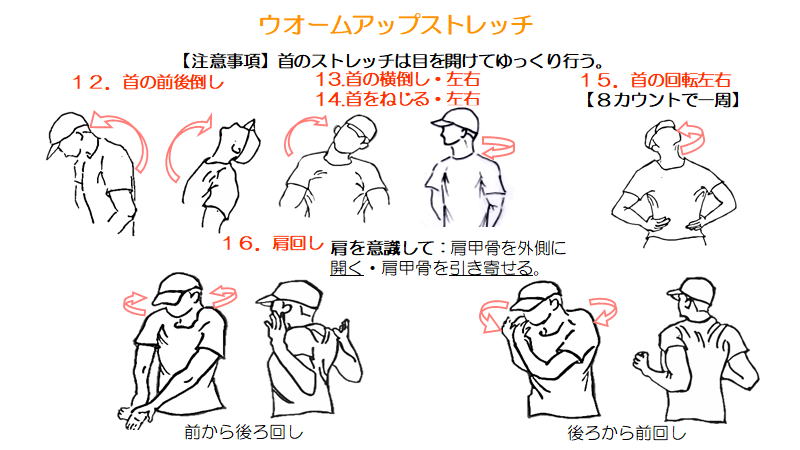 ウオームアップストレッチ

【注意事項】首のストレッチは目を開けてゆっくり行う。

１２．首の前後倒し

13.首の横倒し・左右
14.首をねじる・左右

１５．首の回転左右
【８カウントで一周】

１６．肩回し　肩を意識して：肩甲骨を外側に開く・肩甲骨を引き寄せる。

前から後ろ回し

後ろから前回し